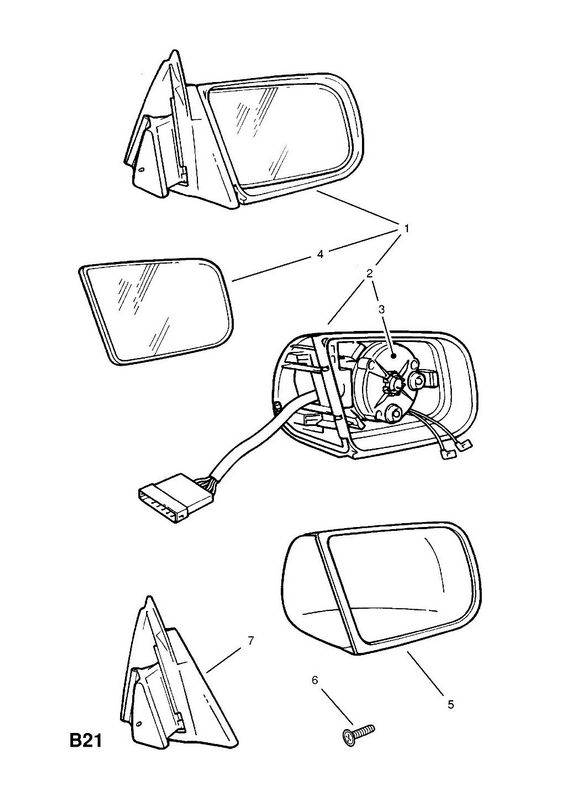 1
4
2
3
7
6
5
B21