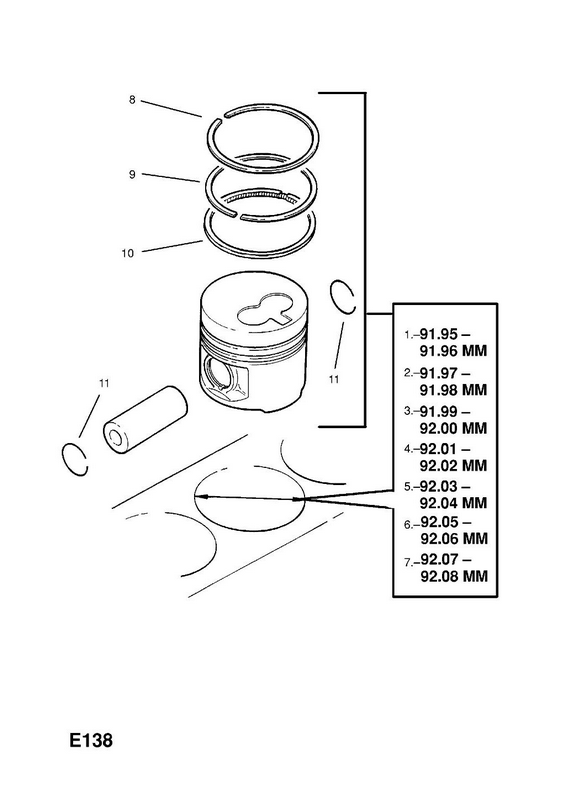 8

9

10

11

11

1.–91.95 – 91.96 MM
2.–91.97 – 91.98 MM
3.–91.99 – 92.00 MM
4.–92.01 – 92.02 MM
5.–92.03 – 92.04 MM
6.–92.05 – 92.06 MM
7.–92.07 – 92.08 MM

E138