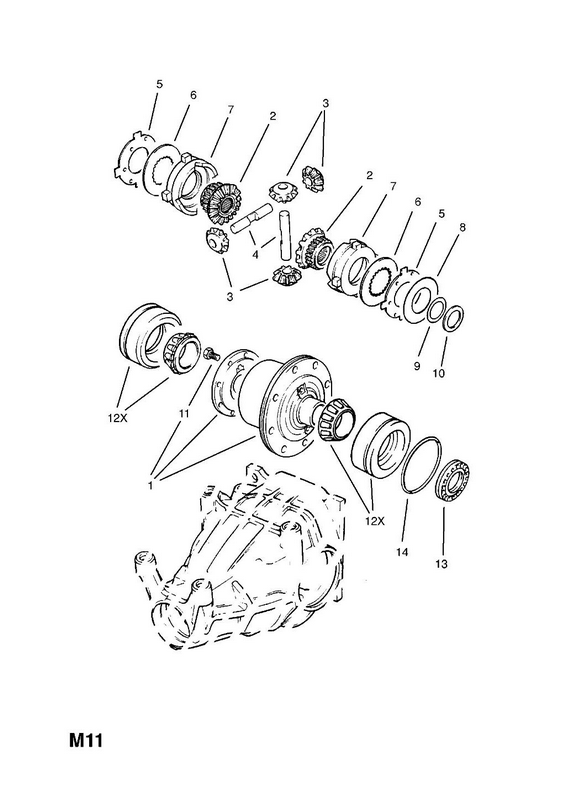 5
6
7
2
3
2
7
6
5
8
4
3
9
10
12X
11
1
12X
14
13
M11