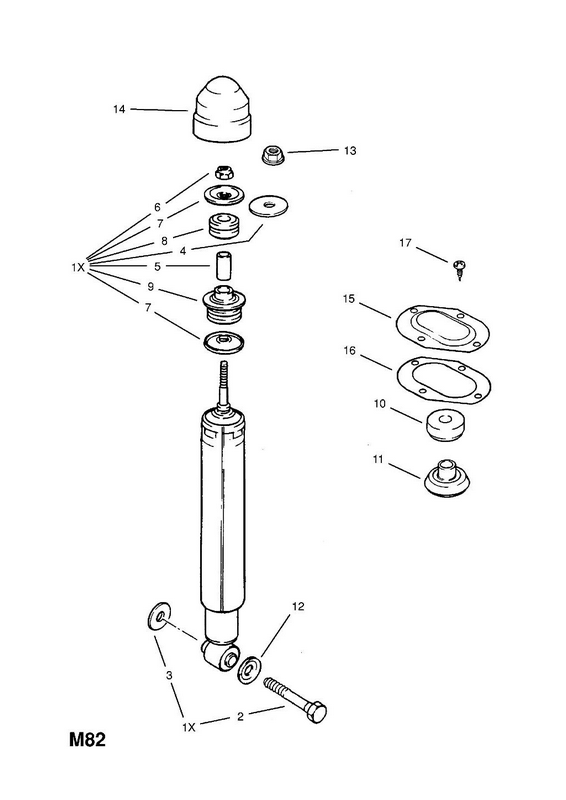 14
13
6
7
8
4
1X
5
9
7
17
15
16
10
11
12
3
1X
2
M82