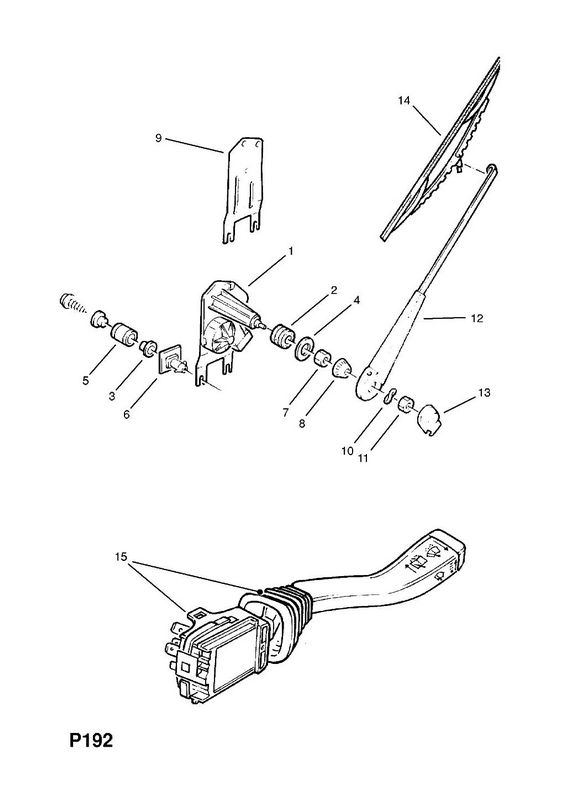 14
9
1
2
4
12
5
3
6
7
8
13
10
11
15
P192