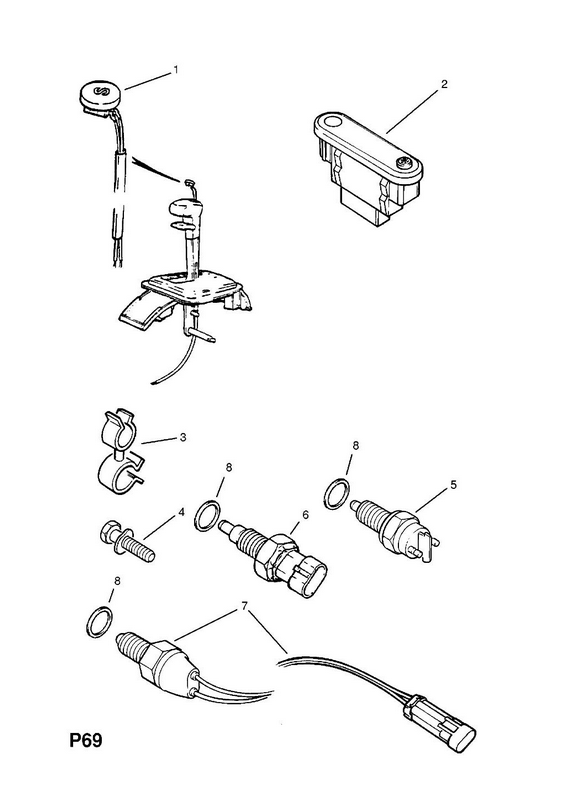 1
2
3
8
8
5
4
6
8
7
P69