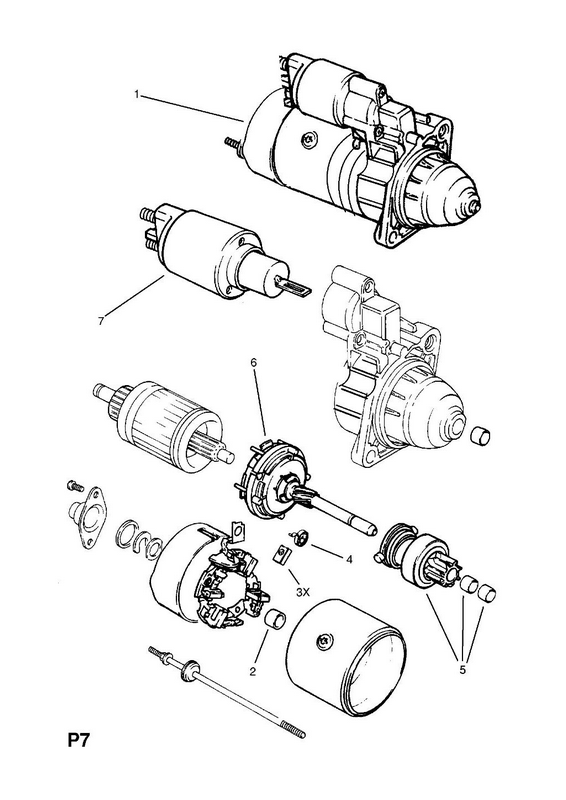 1
7
6
4
3X
2
5
P7