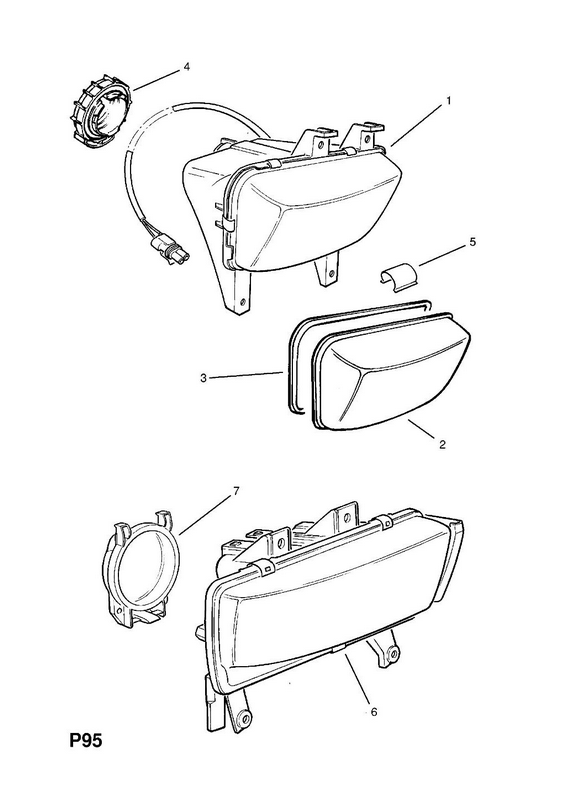 4
1
5
3
2
7
6
P95