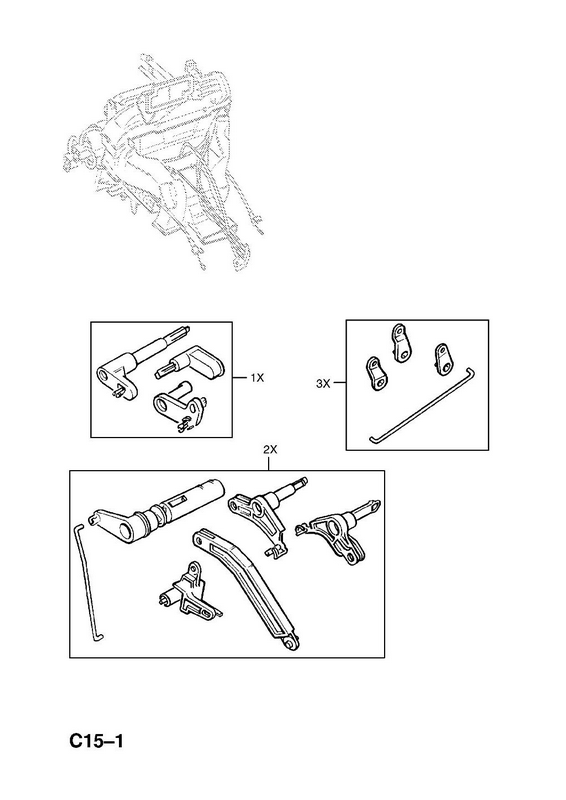 1X

3X

2X

C15–1