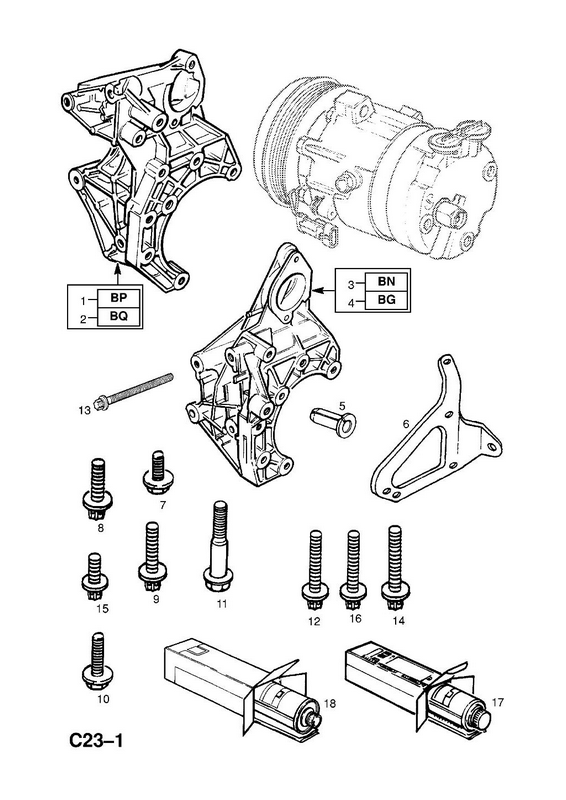 1 BP
2 BQ

3 BN
4 BG

13
5
6
7
8
15
9
11
12
16
14
10
18
17

C23–1