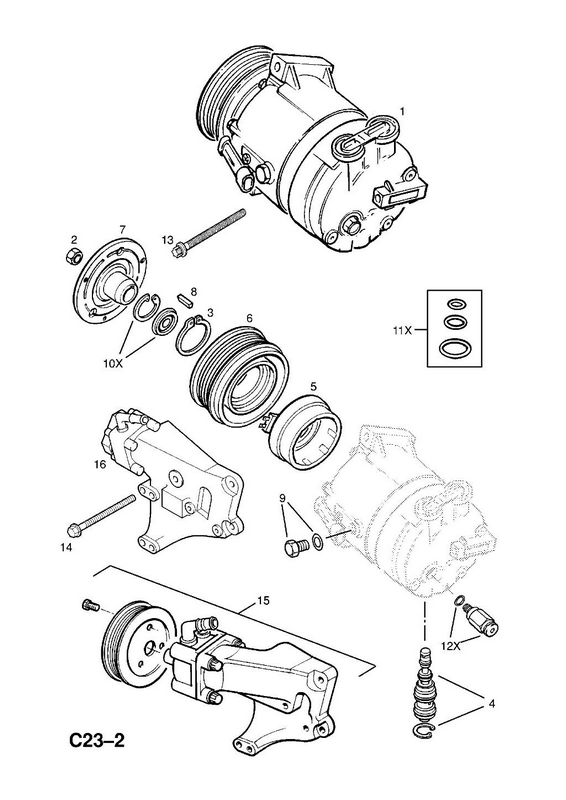 1
2
7
13
8
3
6
10X
11X
5
16
9
14
15
12X
4
C23–2