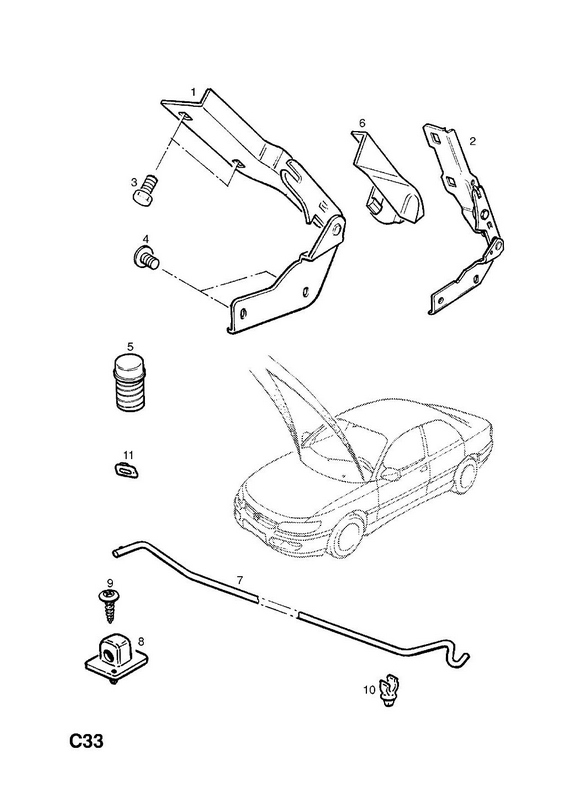 1
6
2
3
4
5
11
7
9
8
10
C33