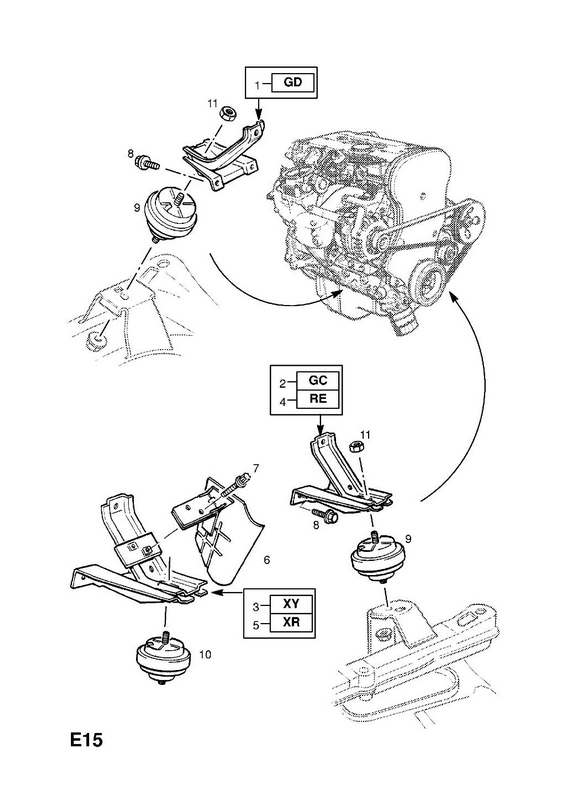 1 GD

11

8

9

2 GC
4 RE

11

7

8

9

6

3 XY
5 XR

10

E15