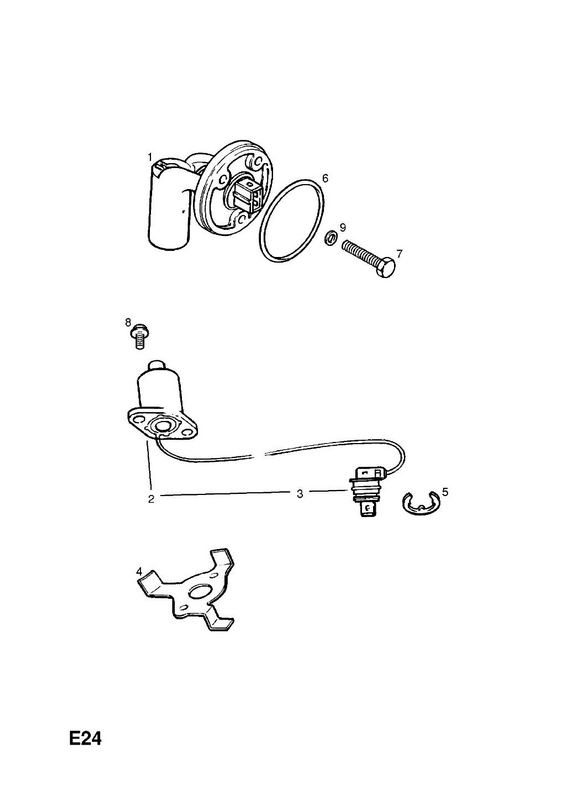 1
6
9
7
8
2
3
5
4
E24