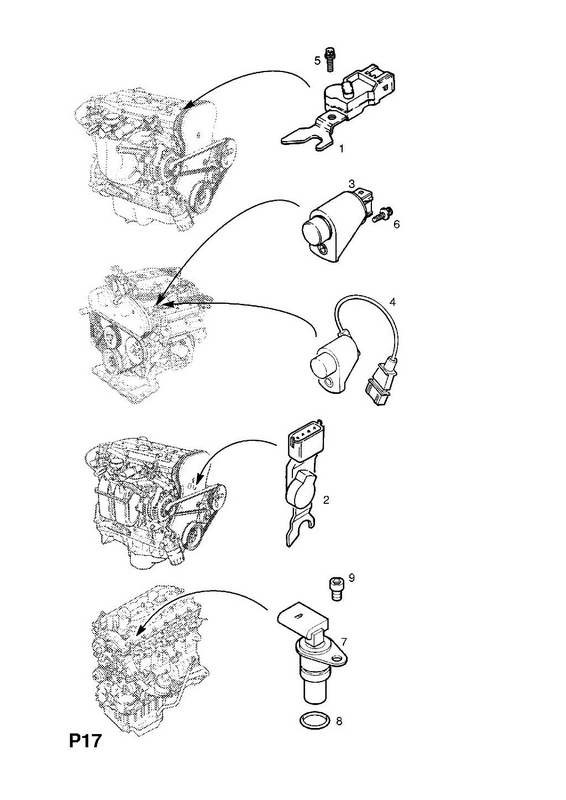 5
1
3
6
4
2
9
7
8
P17