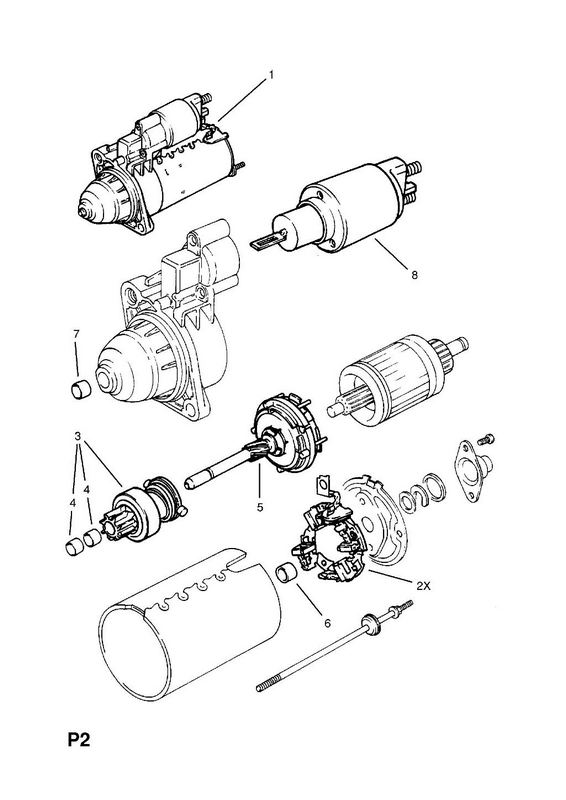 1
8
7
3
4
4
5
2X
6
P2