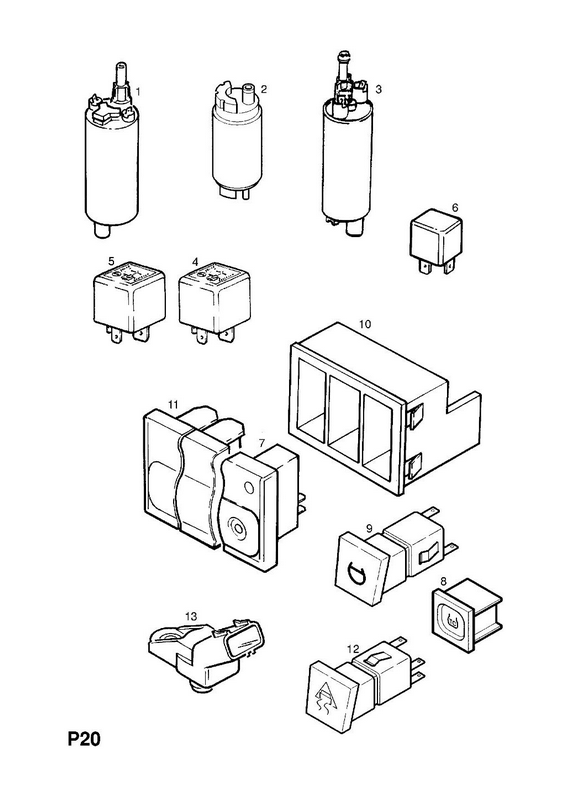 1
2
3
6
5
4
10
11
7
9
8
13
12
P20