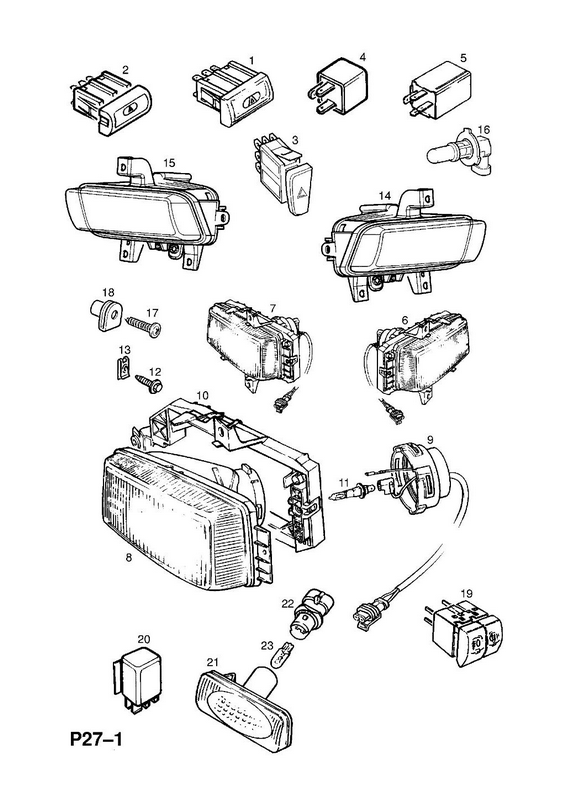 2
1
4
5
16
3
15
14
18
17
7
6
13
12
10
9
11
8
22
19
23
20
21
P27–1