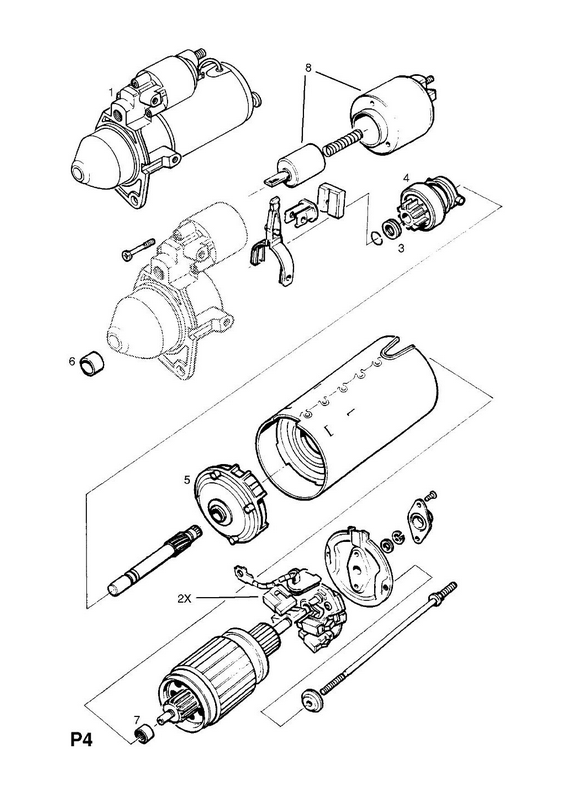 1

8

4

3

6

5

2X

7

P4