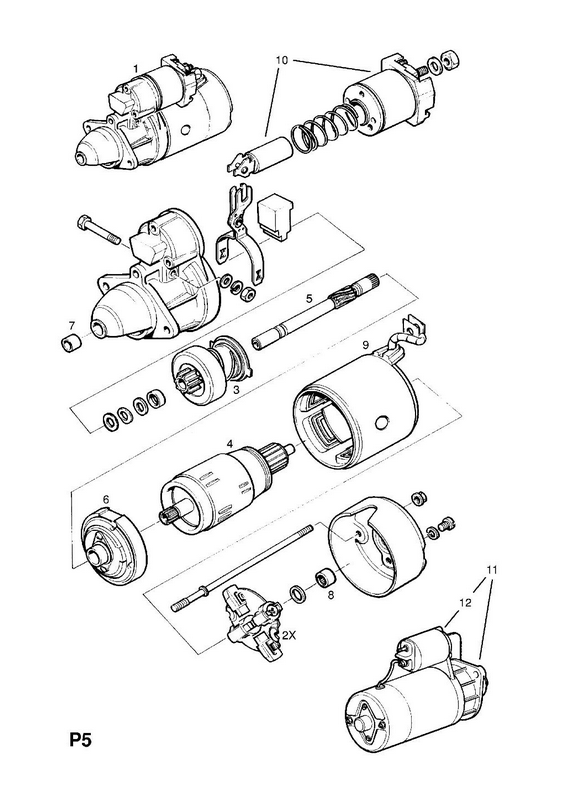 1
10
5
7
9
3
4
6
8
2X
11
12
P5