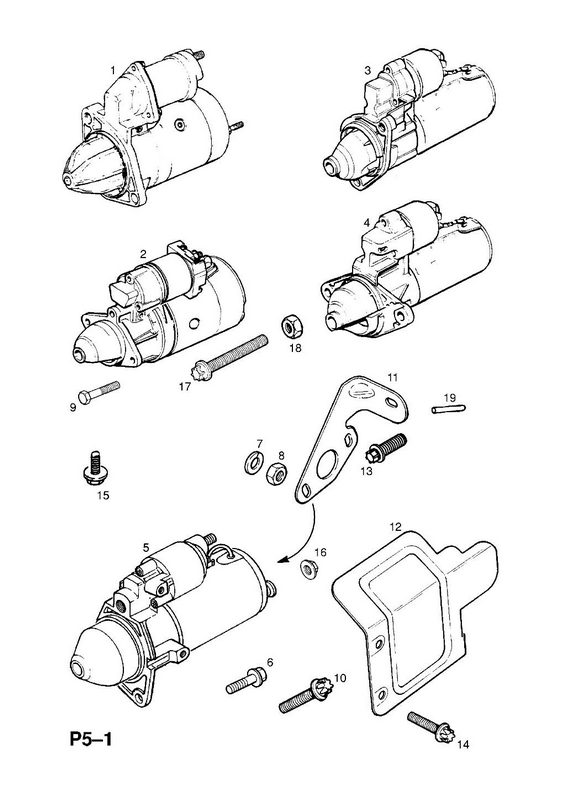 1
3
2
4
18
17
9
11
19
7
8
13
15
12
5
16
6
10
14
P5–1