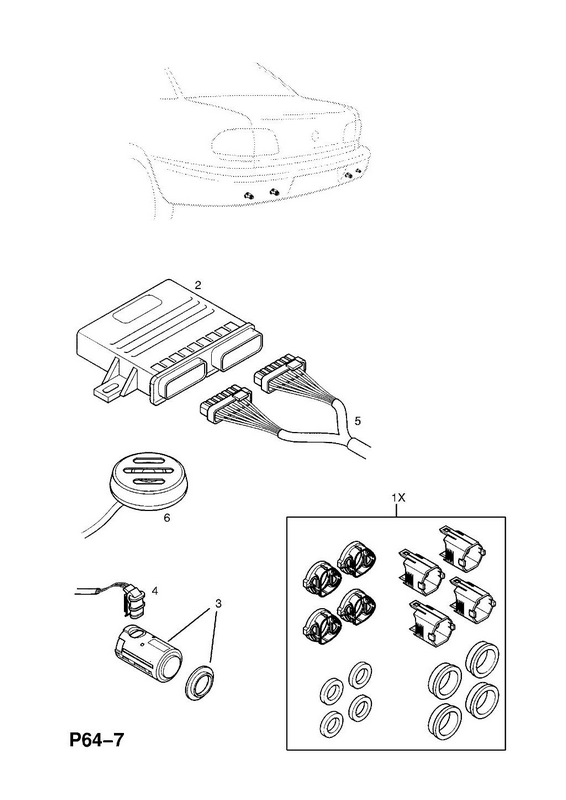 2

5

6

1X

4

3

P64–7