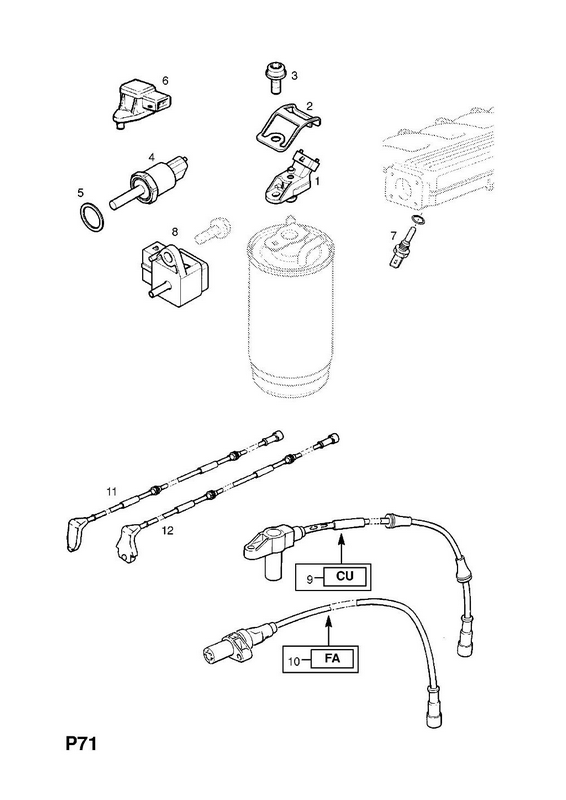 6
3
2
4
1
5
8
7
11
12
9 CU
10 FA
P71