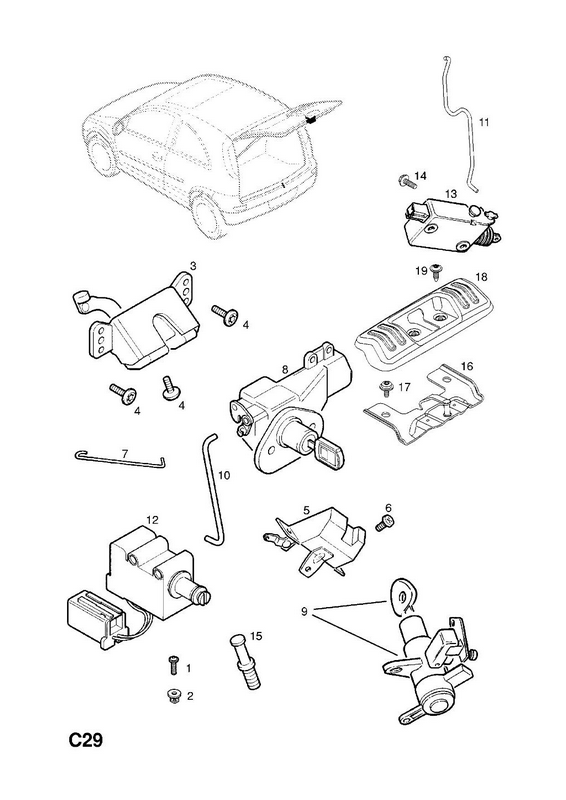 11
14
13
3
19
18
4
8
16
17
4
4
7
10
12
5
6
9
15
1
2
C29