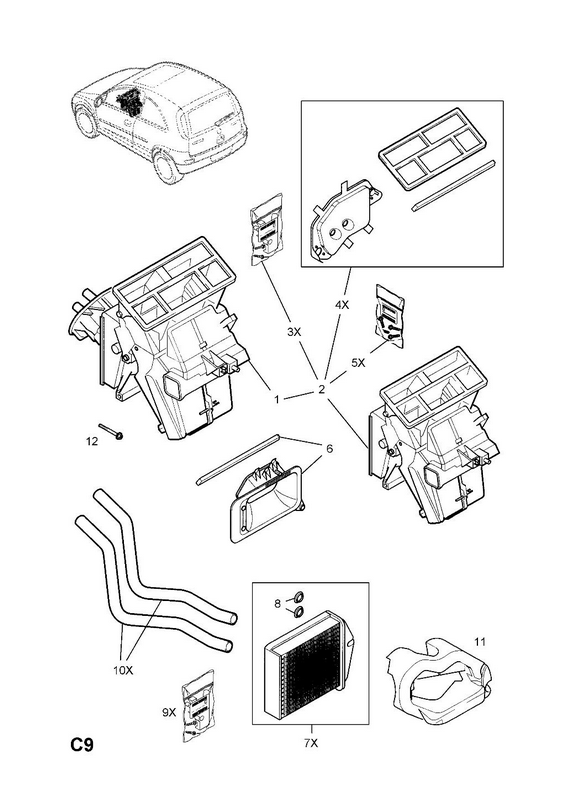 3X
4X
5X
1
2
12
6
8
11
10X
9X
7X
C9