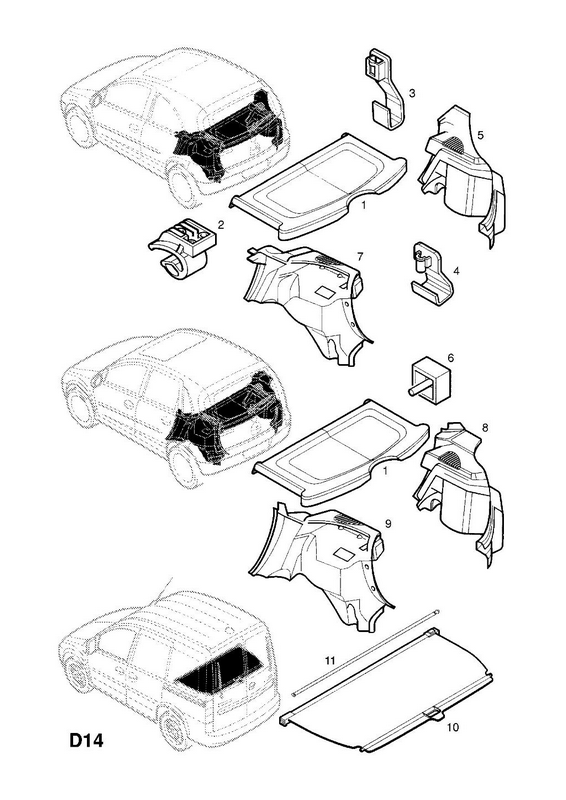 3
5
1
2
7
4
6
8
1
9
11
10
D14