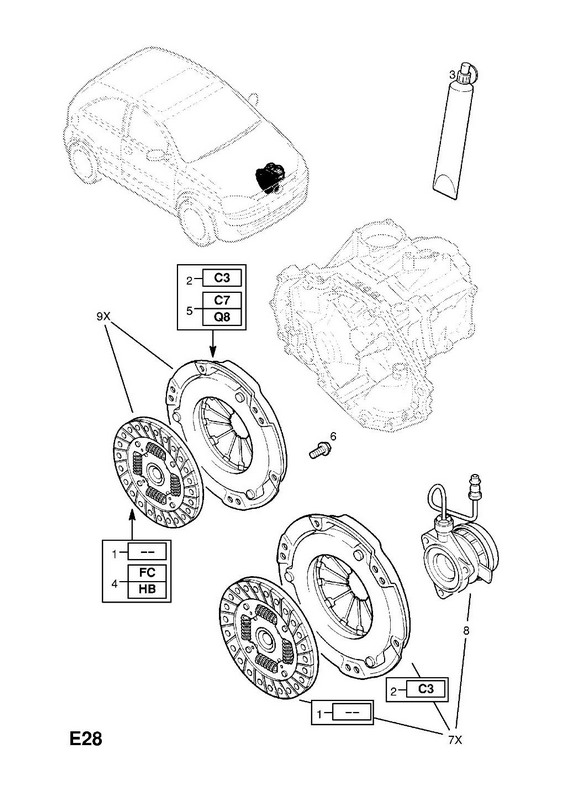 3

2 C3
5 C7 Q8

9X

6

1 --
4 FC HB

8

2 C3

1 --

7X

E28