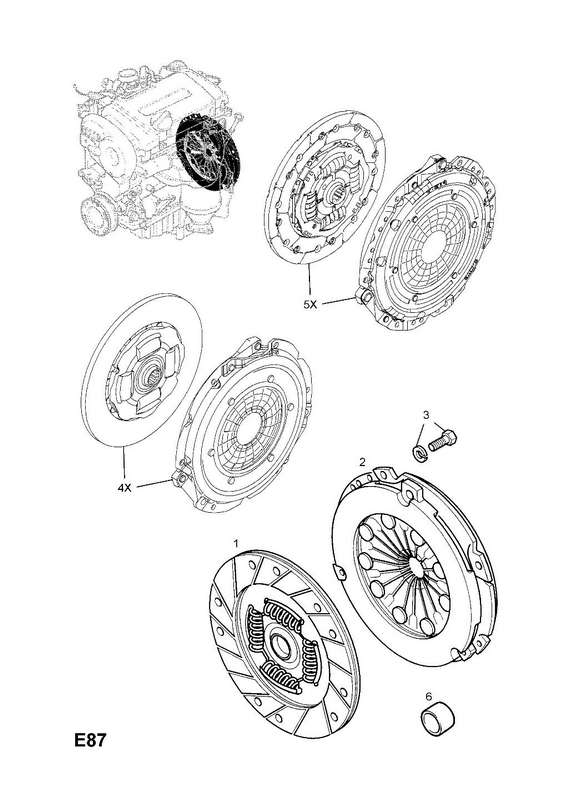 5X

4X

3

2

1

6

E87