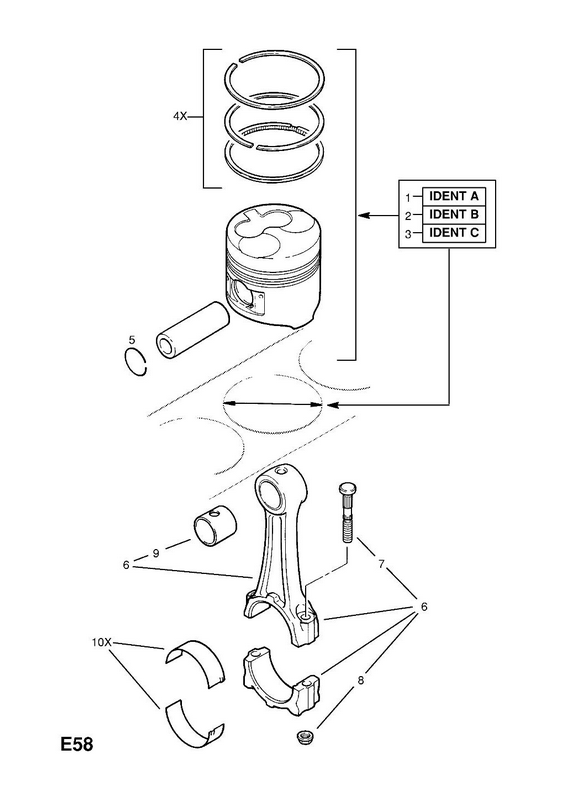 4X

1 IDENT A
2 IDENT B
3 IDENT C

5

9

6

7

6

10X

8

E58