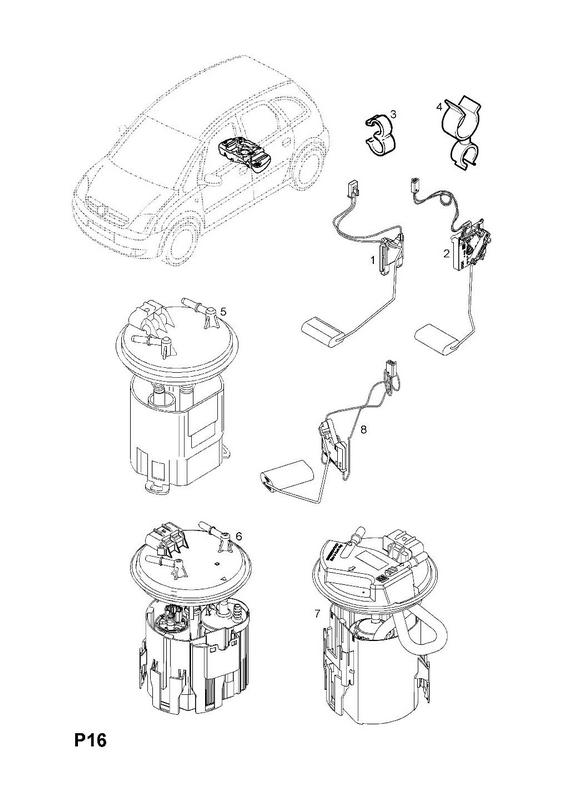 3
4
1
2
5
8
6
7
P16