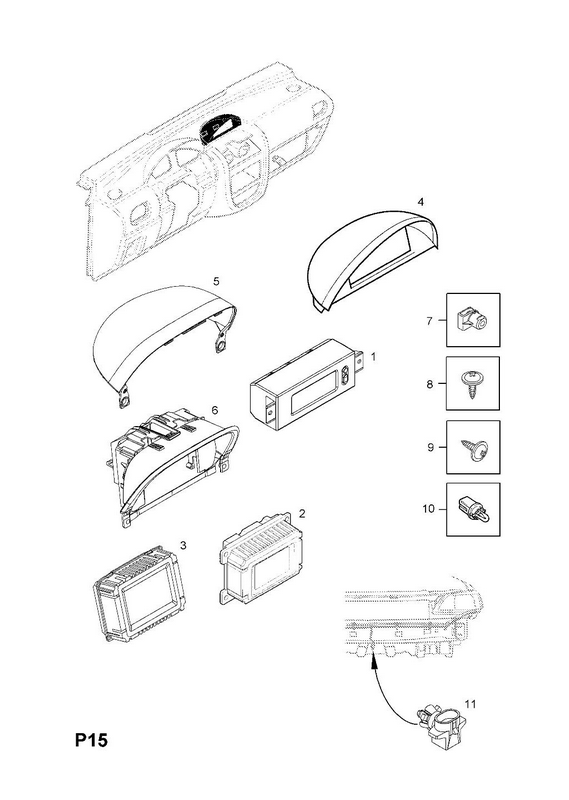 4
5
7
1
8
6
9
10
2
3
11
P15