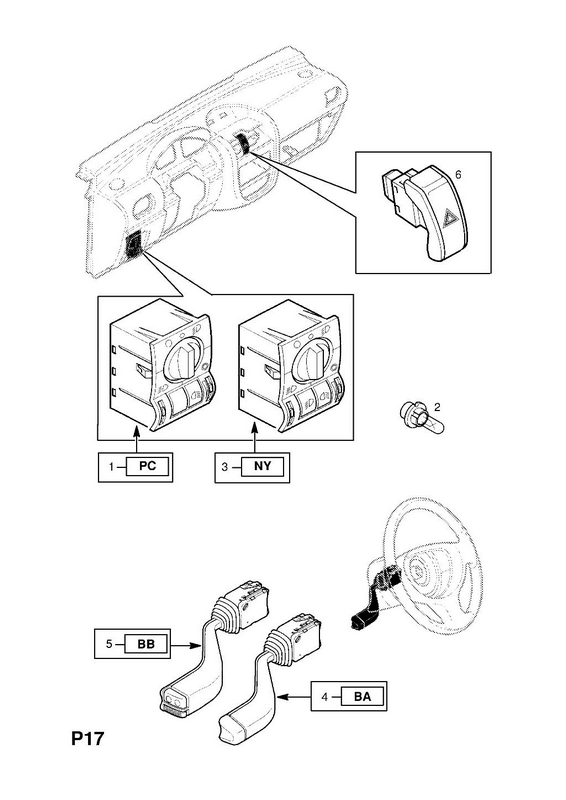 6

2

1 PC

3 NY

5 BB

4 BA

P17