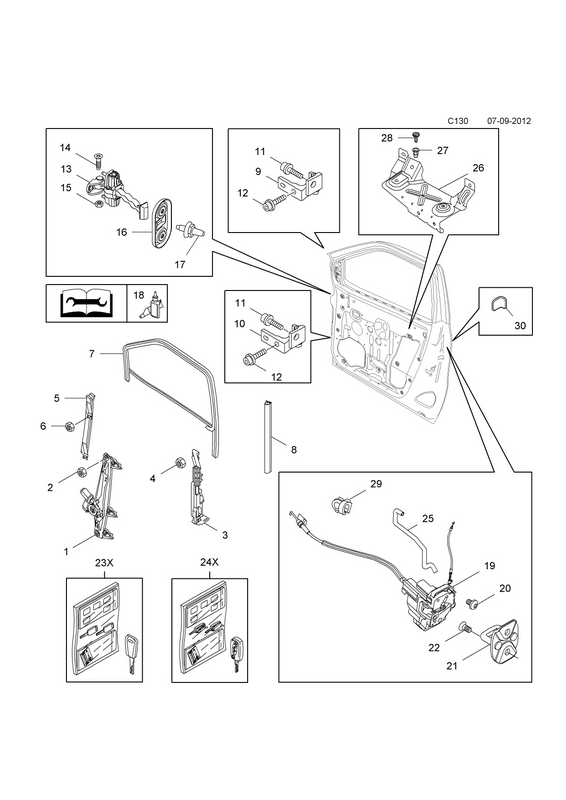 C130 07-09-2012

14
13
15
16
17

11
9
12

28
27
26

18

11
10
12

30

7
5
6
2
1
4
3
8

29
25
19
20
22
21

23X
24X