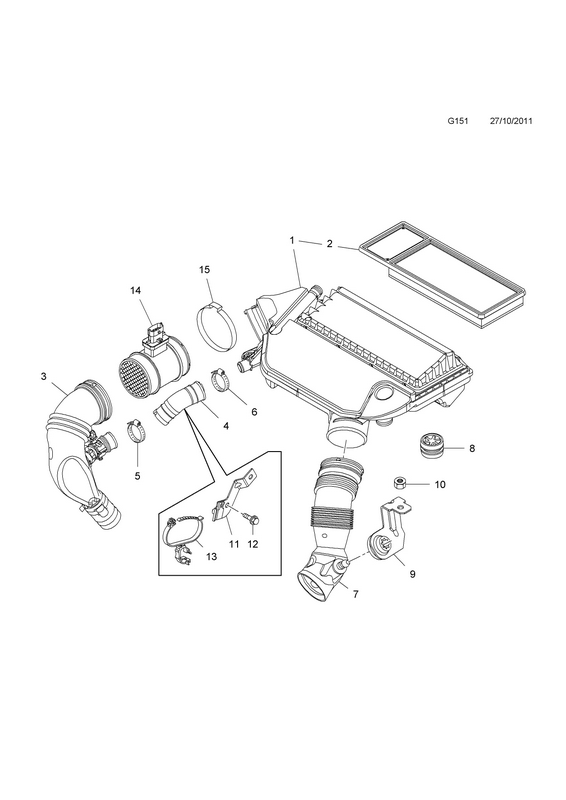 G151 27/10/2011

1
2
15
14
3
6
4
5
8
10
11
12
13
9
7