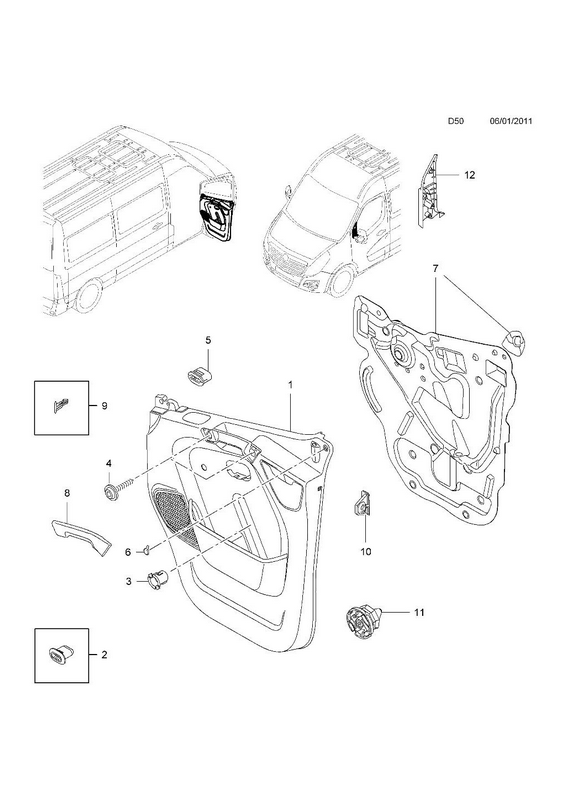 D50 06/01/2011

12

7

5

1

9

4

8

6

3

10

11

2