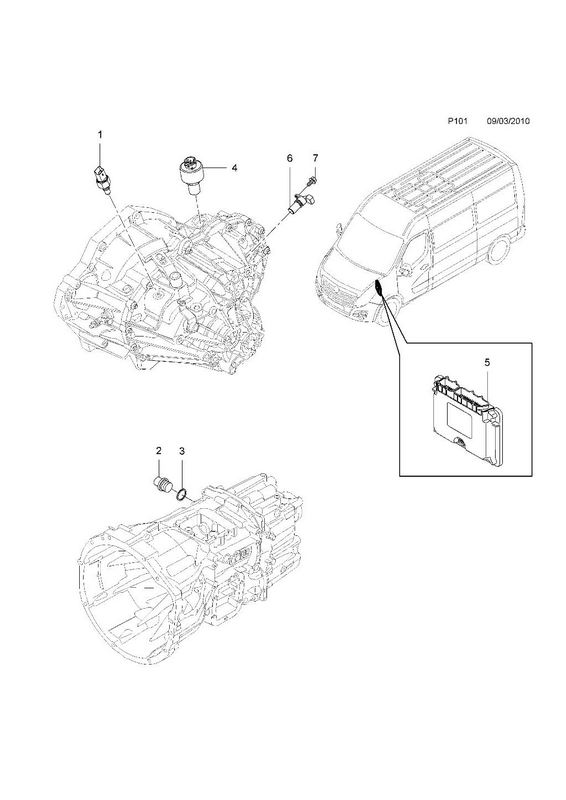 P101 09/03/2010

1

4

6

7

5

2

3