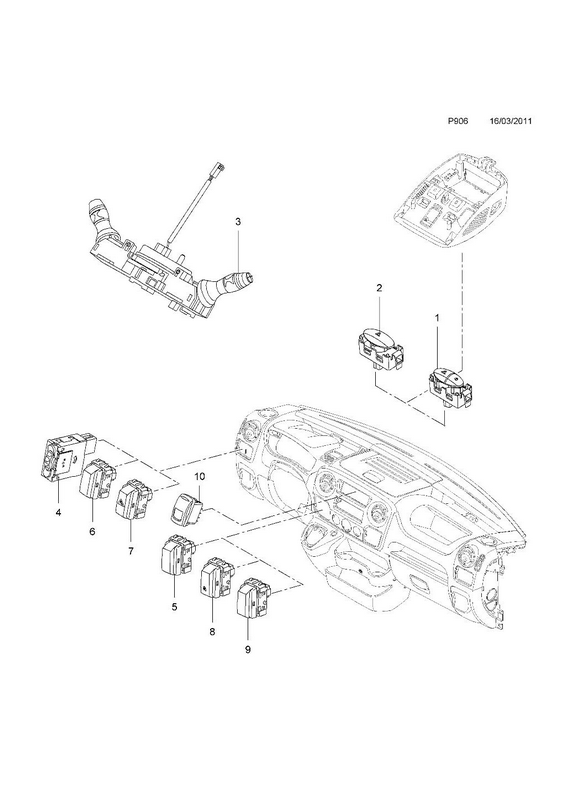 P906 16/03/2011

3

2

1

10

4

6

7

5

8

9