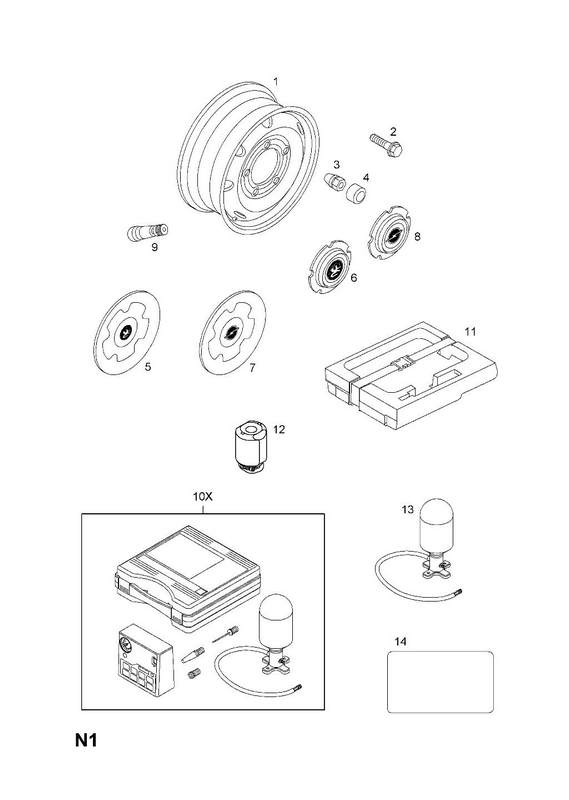 1
2
3
4
9
8
6
5
7
11
12
10X
13
14
N1