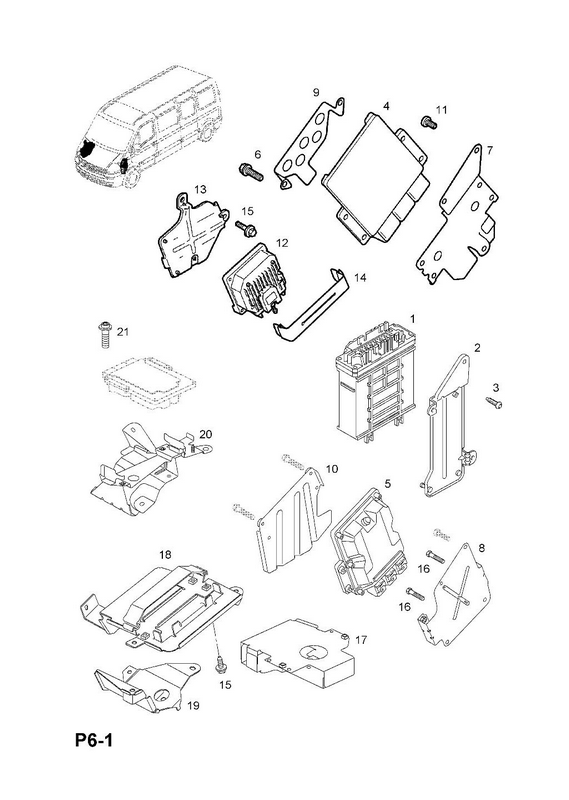 9
4
11
6
7
13
15
12
14
21
1
2
3
20
10
5
8
16
16
18
17
15
19

P6-1