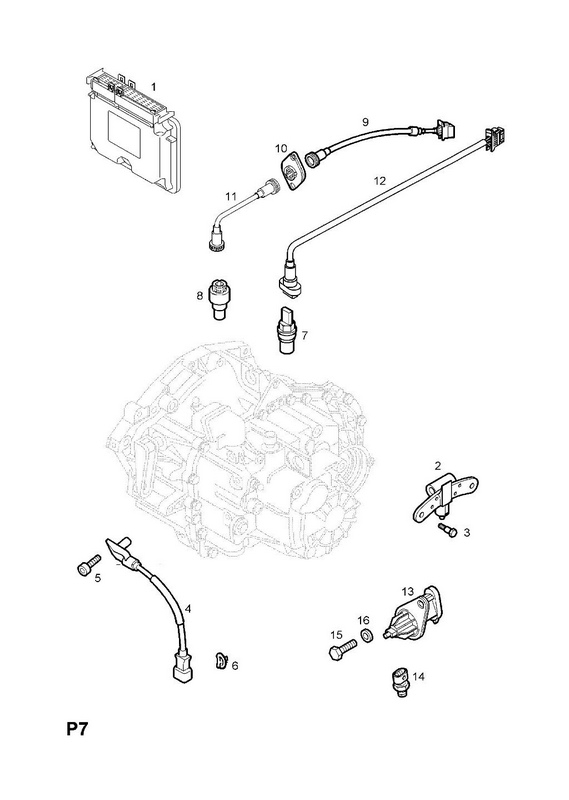 1
9
10
12
11
8
7
2
3
5
4
13
16
15
6
14
P7