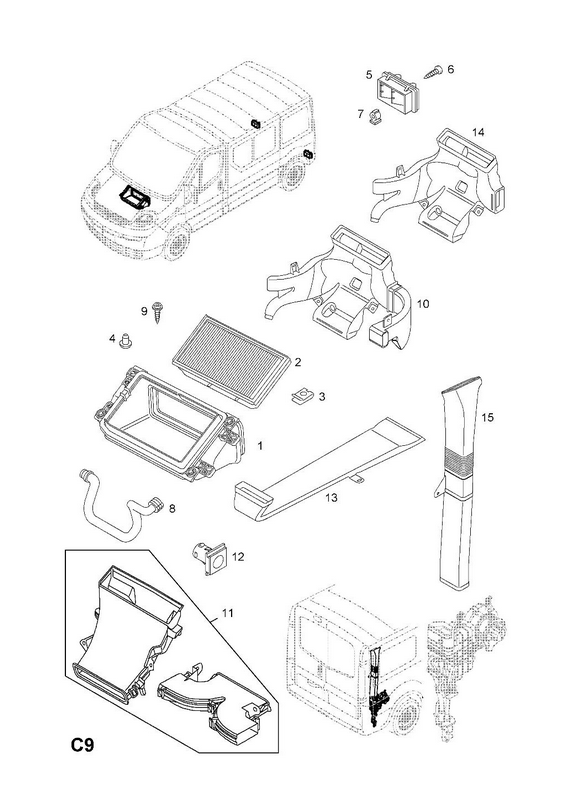 5
6
7
14
10
9
4
2
3
1
15
13
8
12
11
C9