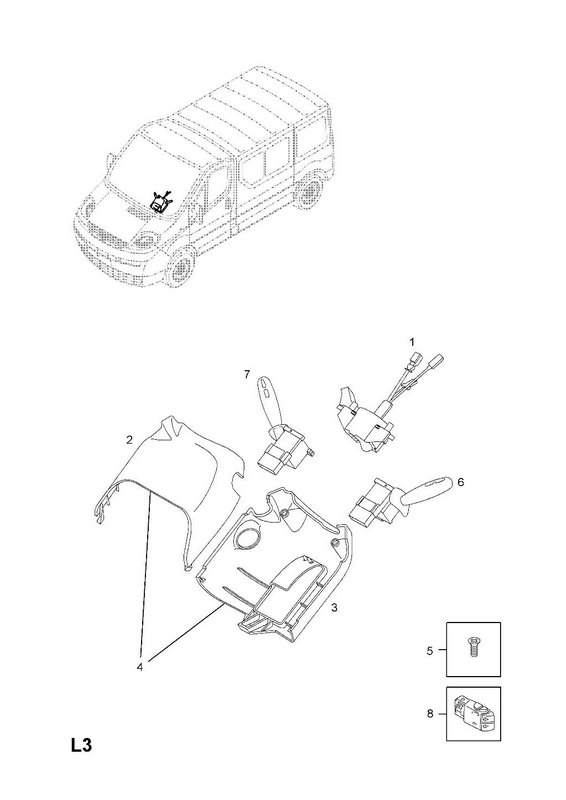 1
7
2
6
3
4
5
8
L3