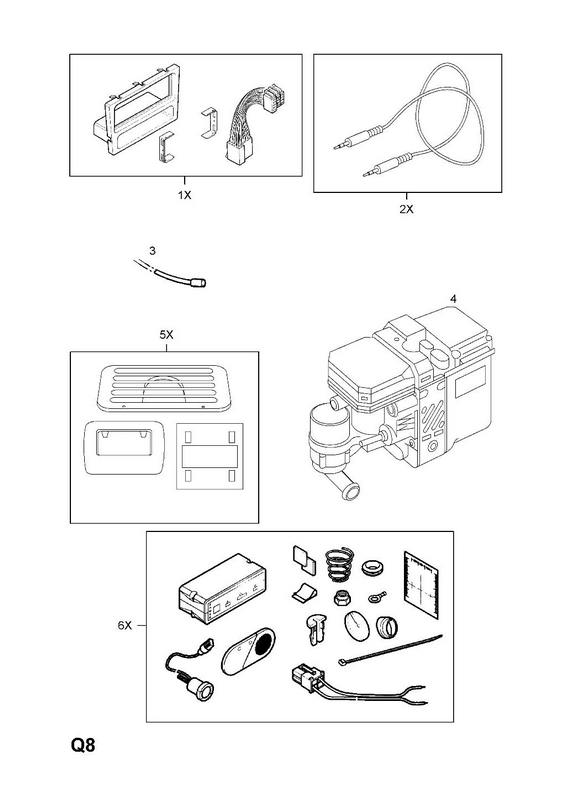 1X

2X

3

4

5X

6X

Q8