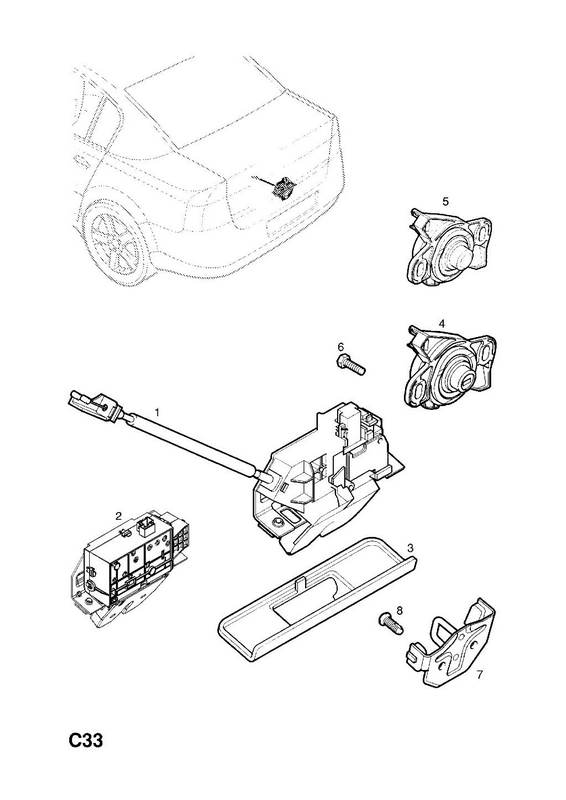 5
4
6
1
2
3
8
7
C33