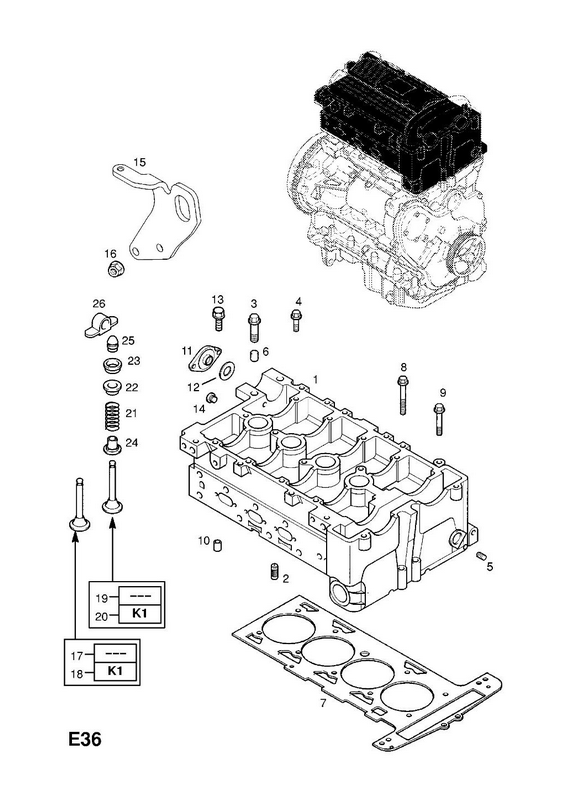 15

16

26

25

23

22

21

24

13

3

4

11

6

12

14

1

8

9

10

2

5

19 ---
20 K1

17 ---
18 K1

7

E36