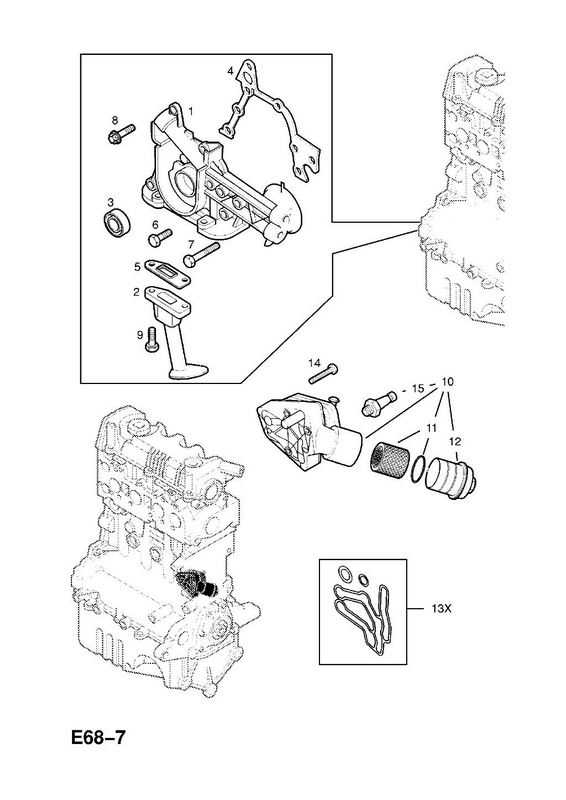 4
1
8
3
6
7
5
2
9
14
15
10
11
12
13X
E68–7