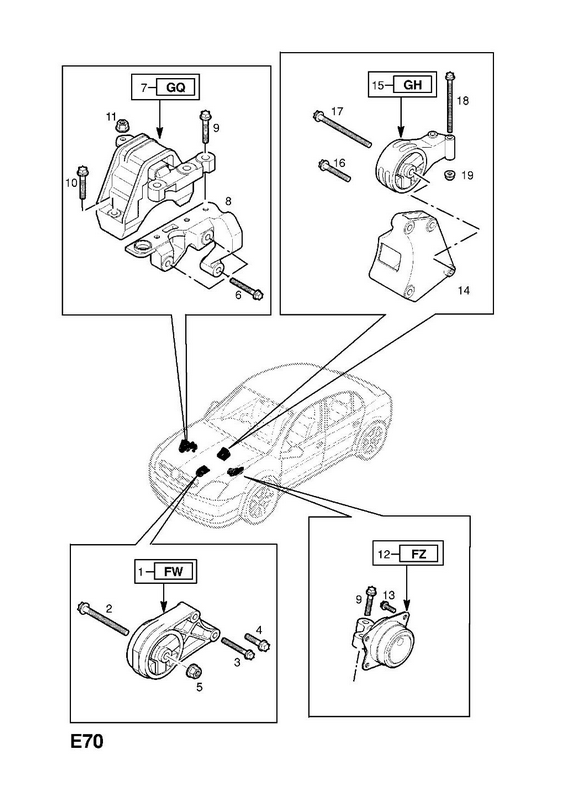 7 GQ
11
9
10
8
6

15 GH
17
18
16
19
14

1 FW
2
4
3
5

12 FZ
9
13

E70