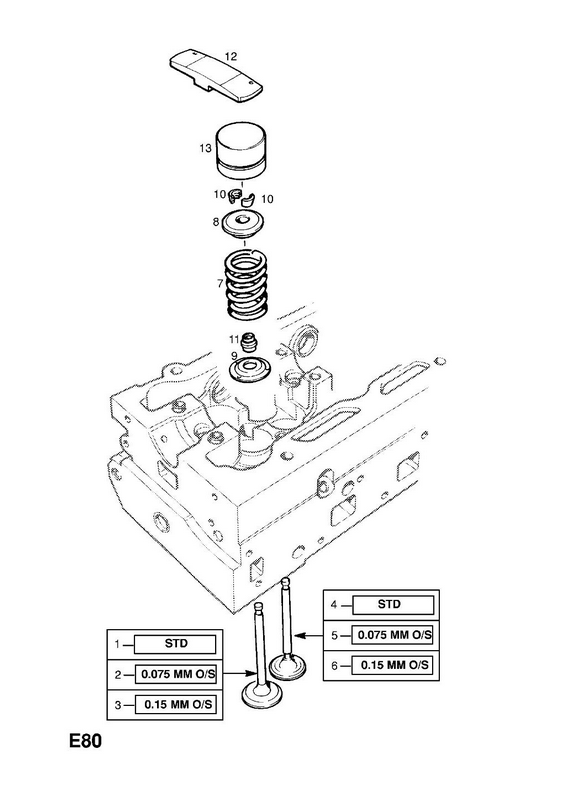 12

13

10 10

8

7

11

9

4 STD

5 0.075 MM O/S

6 0.15 MM O/S

1 STD

2 0.075 MM O/S

3 0.15 MM O/S

E80