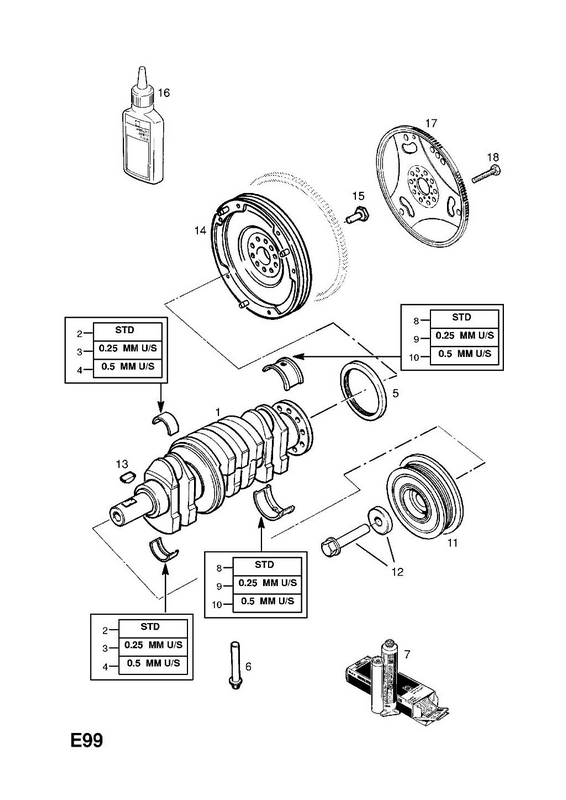 16

17

18

15

14

2 STD
3 0.25 MM U/S
4 0.5 MM U/S

8 STD
9 0.25 MM U/S
10 0.5 MM U/S

5

1

13

11

12

8 STD
9 0.25 MM U/S
10 0.5 MM U/S

2 STD
3 0.25 MM U/S
4 0.5 MM U/S

6

7

E99