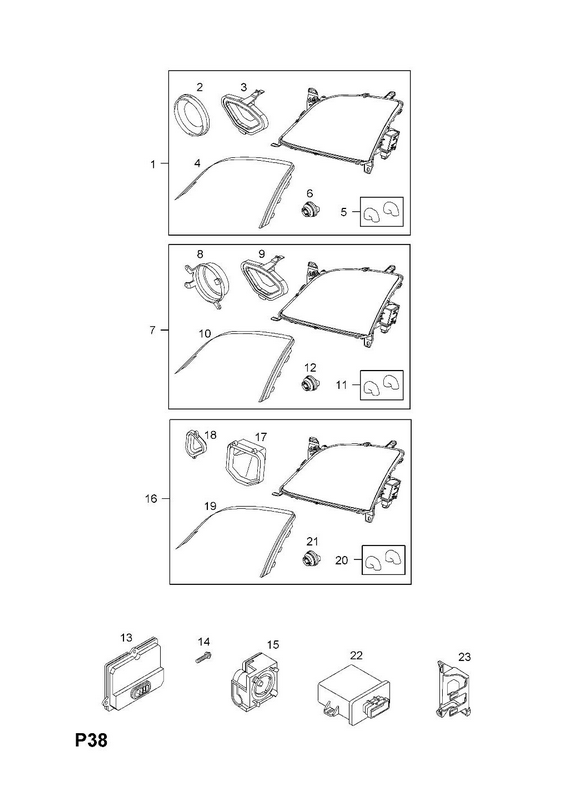 2
3
1
4
6
5
8
9
7
10
12
11
18
17
16
19
21
20
13
14
15
22
23
P38